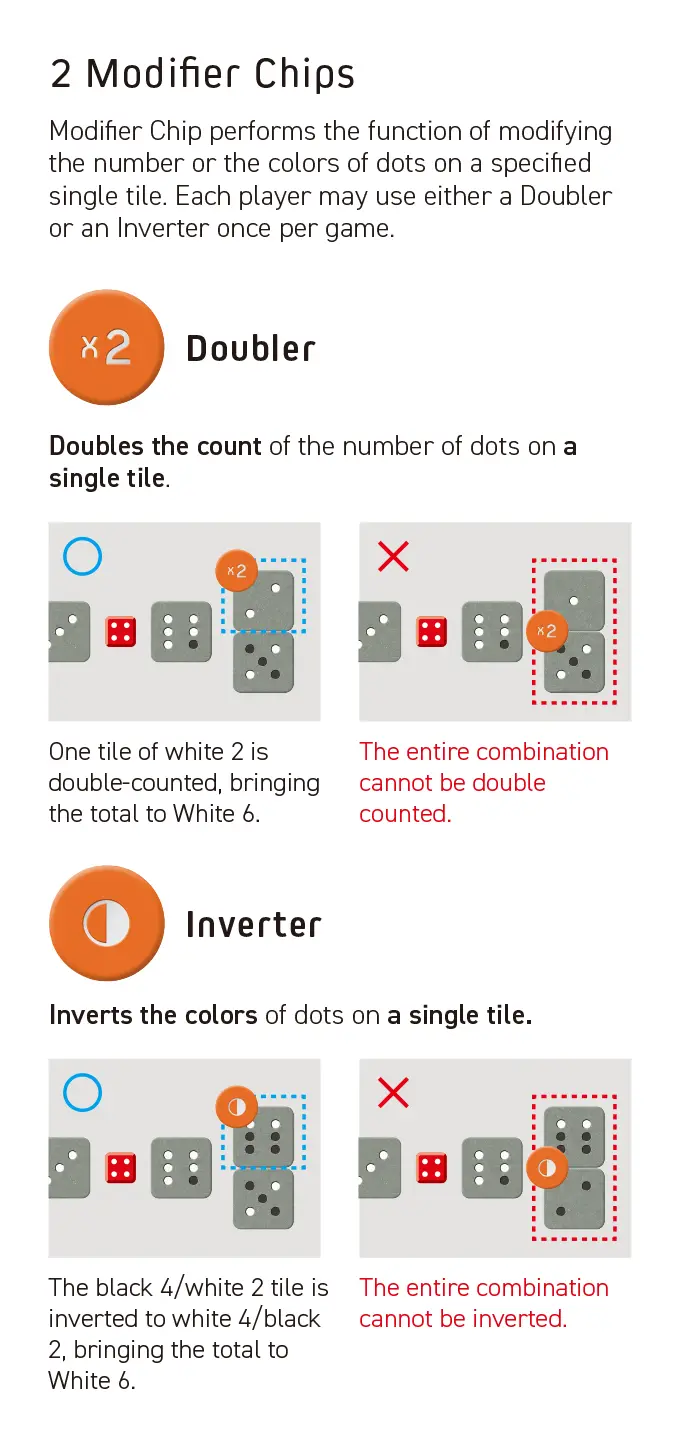 2 Modifier Chips

Modifier Chip performs the function of modifying the number or the colors of dots on a specified single tile. Each player may use either a Doubler or an Inverter once per game.

×2

Doubler

Doubles the count of the number of dots on a single tile.

×2

×2

One tile of white 2 is double-counted, bringing the total to White 6.

The entire combination cannot be double counted.

Inverter

Inverts the colors of dots on a single tile.

The black 4/white 2 tile is inverted to white 4/black 2, bringing the total to White 6.

The entire combination cannot be inverted.