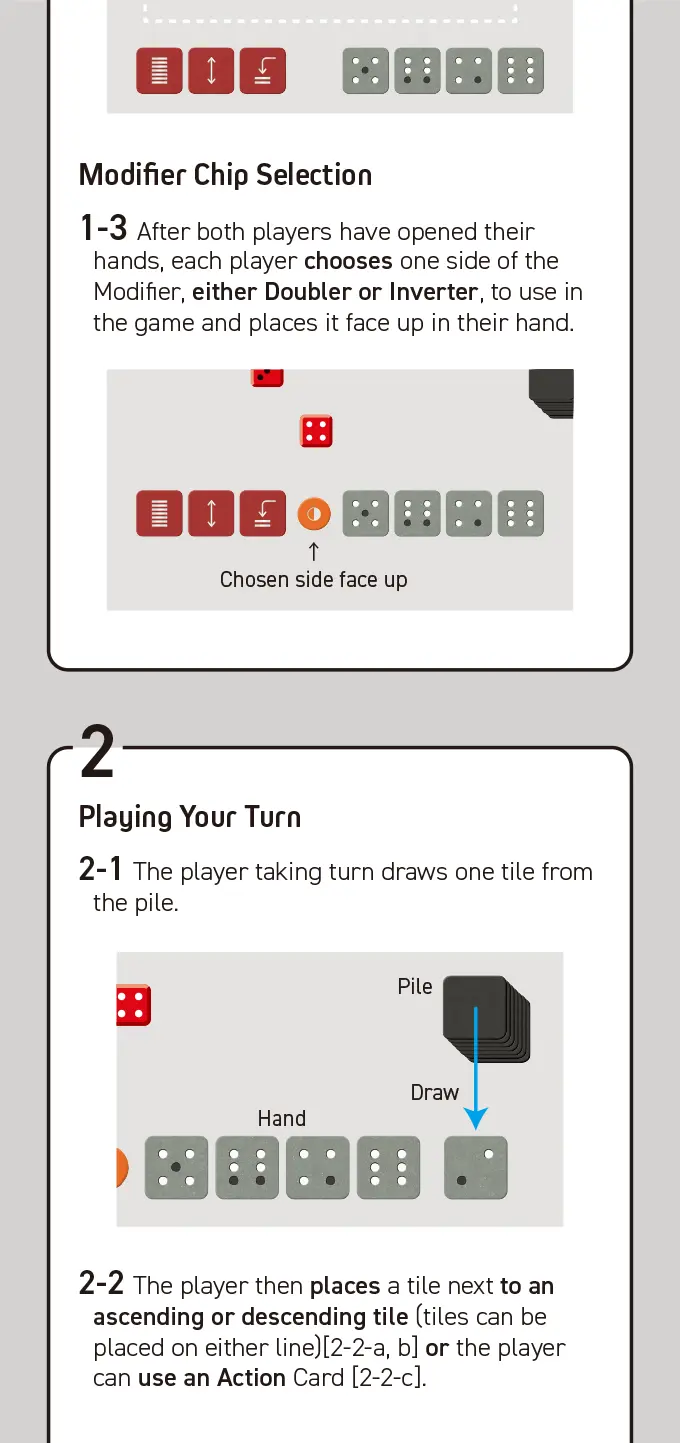 Modifier Chip Selection

1-3 After both players have opened their hands, each player chooses one side of the Modifier, either Doubler or Inverter, to use in the game and places it face up in their hand.

↑
Chosen side face up

2

Playing Your Turn

2-1 The player taking turn draws one tile from the pile.

Pile

Draw

Hand

2-2 The player then places a tile next to an ascending or descending tile (tiles can be placed on either line)[2-2-a, b] or the player can use an Action Card [2-2-c].