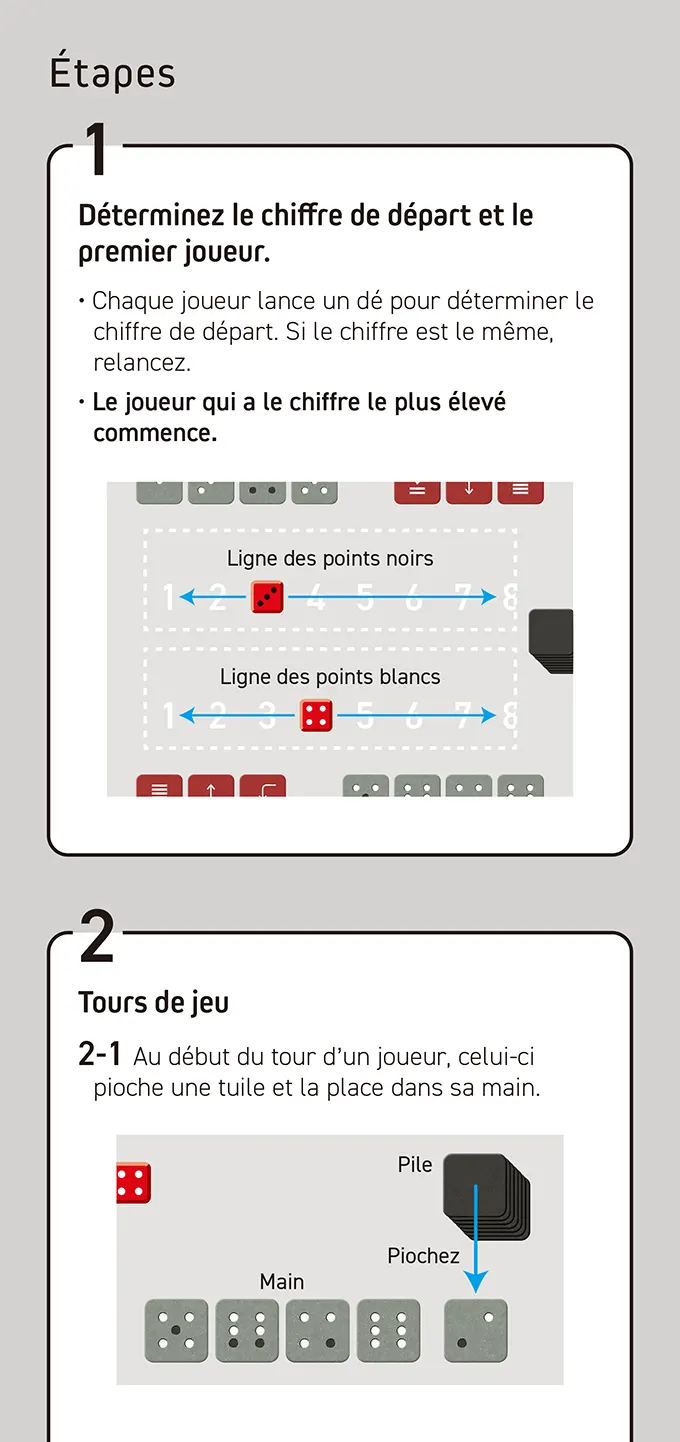 Étapes

1

Déterminez le chiffre de départ et le premier joueur.

• Chaque joueur lance un dé pour déterminer le chiffre de départ. Si le chiffre est le même, relancez.

• Le joueur qui a le chiffre le plus élevé commence.

Ligne des points noirs

1 2 4 5 6 7 8

Ligne des points blancs

1 2 3 5 6 7 8

2

Tours de jeu

2-1 Au début du tour d'un joueur, celui-ci pioche une tuile et la place dans sa main.

Pile

Piochez

Main