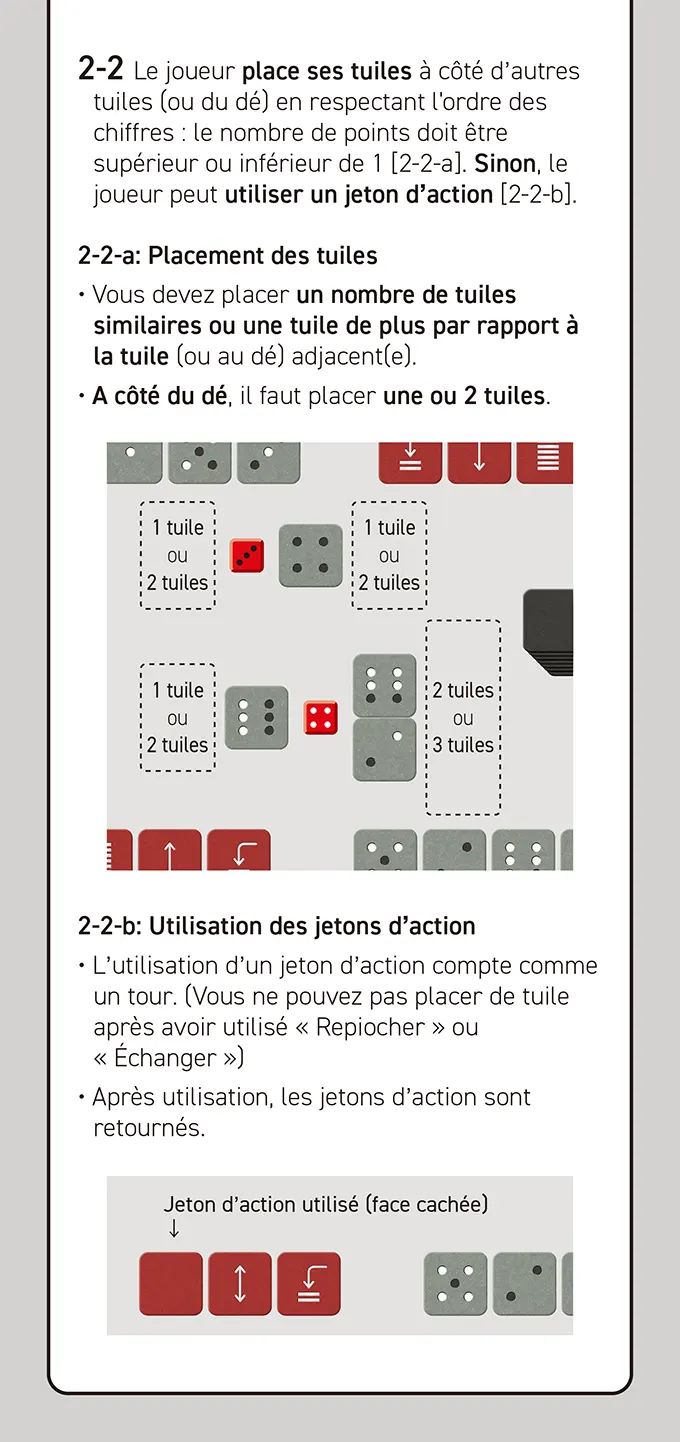 2-2 Le joueur place ses tuiles à côté d'autres tuiles (ou du dé) en respectant l'ordre des chiffres : le nombre de points doit être supérieur ou inférieur de 1 [2-2-a]. Sinon, le joueur peut utiliser un jeton d'action [2-2-b].

2-2-a: Placement des tuiles

• Vous devez placer un nombre de tuiles similaires ou une tuile de plus par rapport à la tuile (ou au dé) adjacent(e).

• A côté du dé, il faut placer une ou 2 tuiles.

1 tuile ou 2 tuiles

1 tuile ou 2 tuiles

1 tuile ou 2 tuiles

2 tuiles ou 3 tuiles

2-2-b: Utilisation des jetons d'action

• L'utilisation d'un jeton d'action compte comme un tour. (Vous ne pouvez pas placer de tuile après avoir utilisé « Repiocher » ou « Échanger »)

• Après utilisation, les jetons d'action sont retournés.

Jeton d'action utilisé (face cachée)
↓