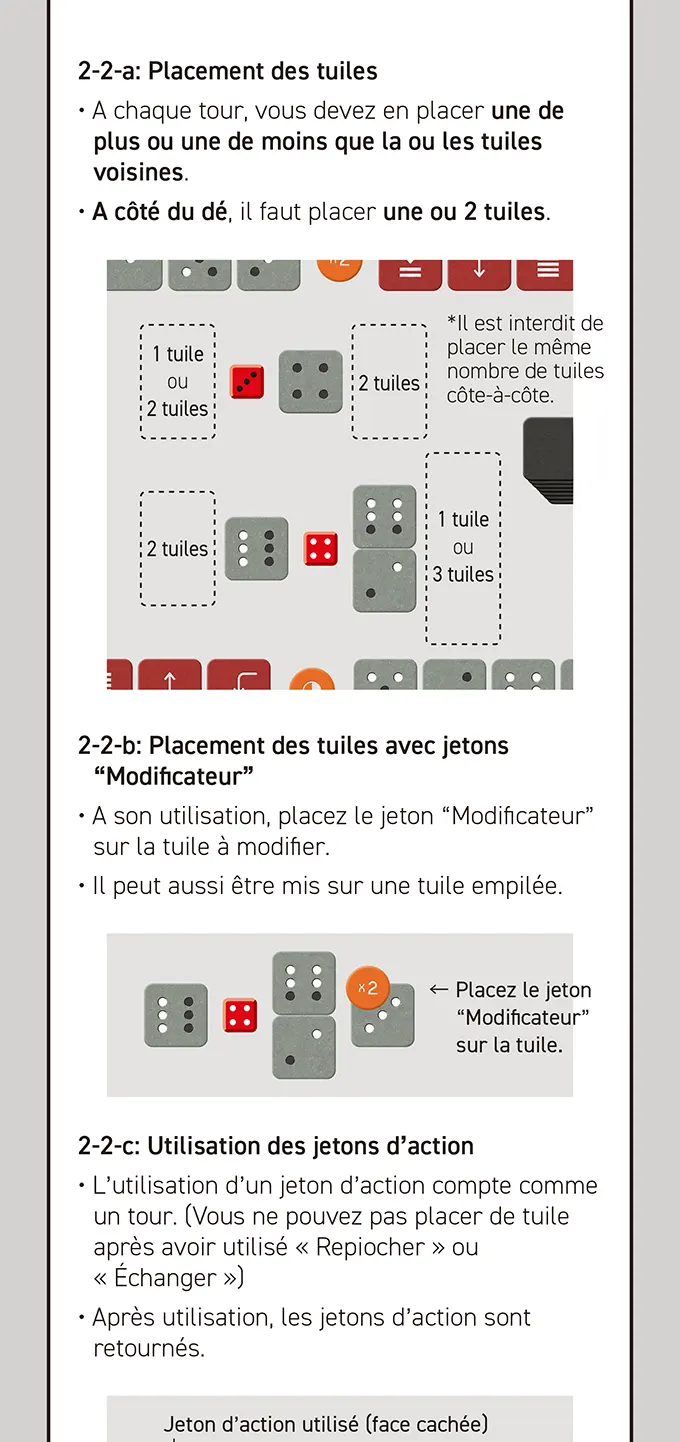 2-2-a: Placement des tuiles

• A chaque tour, vous devez en placer une de plus ou une de moins que la ou les tuiles voisines.

• A côté du dé, il faut placer une ou 2 tuiles.

1 tuile ou 2 tuiles

2 tuiles

*Il est interdit de placer le même nombre de tuiles côte-à-côte.

2 tuiles

1 tuile ou 3 tuiles

2-2-b: Placement des tuiles avec jetons “Modificateur”

• A son utilisation, placez le jeton “Modificateur” sur la tuile à modifier.

• Il peut aussi être mis sur une tuile empilée.

×2

← Placez le jeton “Modificateur” sur la tuile.

2-2-c: Utilisation des jetons d’action

• L’utilisation d’un jeton d’action compte comme un tour. (Vous ne pouvez pas placer de tuile après avoir utilisé « Repiocher » ou « Échanger »)

• Après utilisation, les jetons d’action sont retournés.

Jeton d’action utilisé (face cachée)