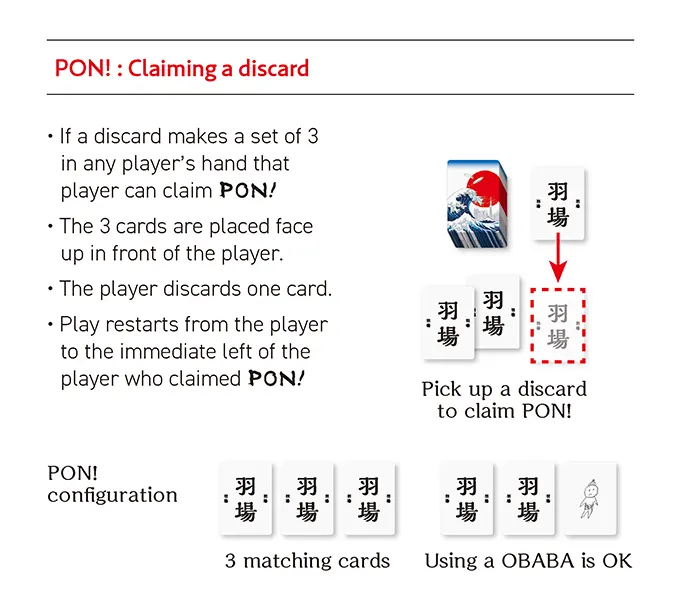 PON! : Claiming a discard

• If a discard makes a set of 3 in any player's hand that player can claim PON!

• The 3 cards are placed face up in front of the player.

• The player discards one card.

• Play restarts from the player to the immediate left of the player who claimed PON!

羽場

羽場 羽場 羽場

Pick up a discard to claim PON!

PON! configuration

羽場 羽場 羽場

3 matching cards

羽場 羽場

Using a OBABA is OK